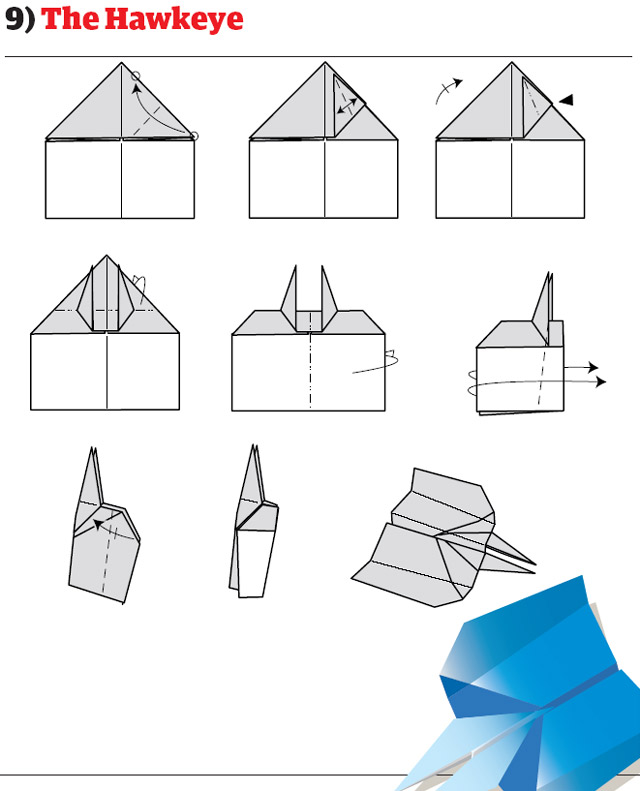 9) The Hawkeye