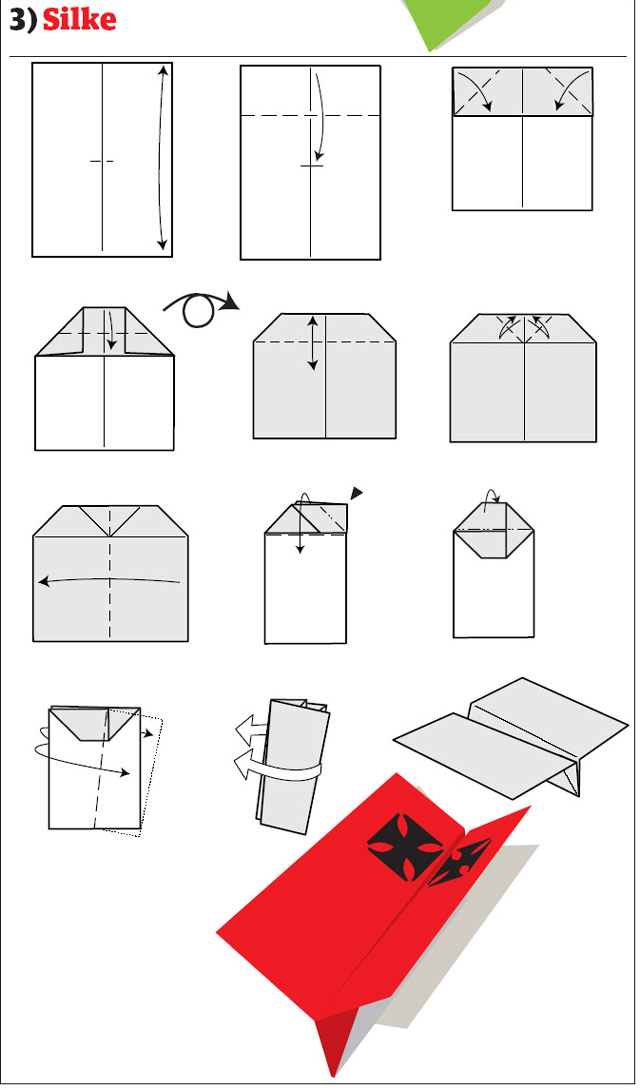 3) Silke